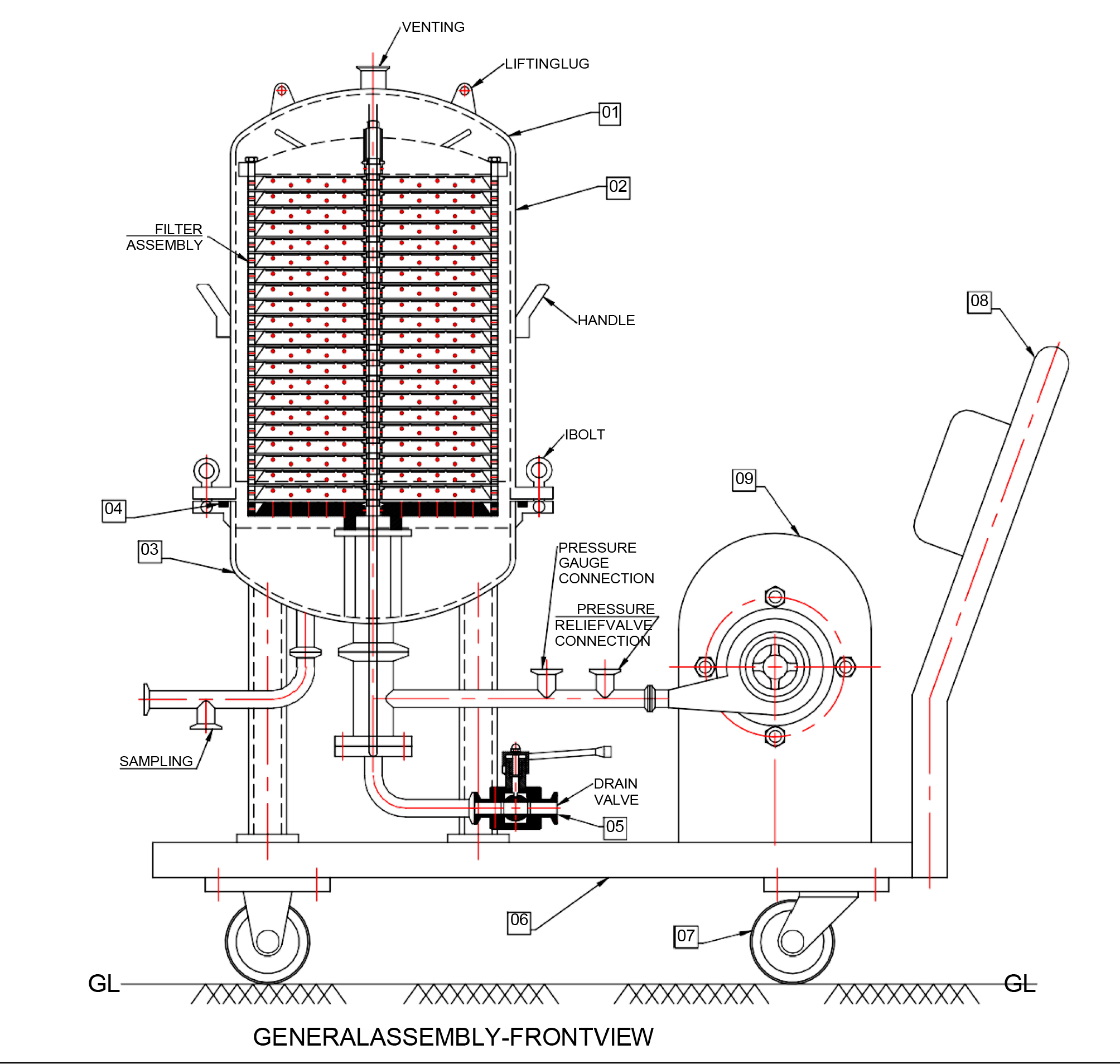 VENTING

LIFTINGLUG

01

02

FILTER ASSEMBLY

HANDLE

08

IBOLT

09

04

03

PRESSURE GAUGE CONNECTION

PRESSURE RELIEFVALVE CONNECTION

SAMPLING

DRAIN VALVE

05

06

07

GL

GL

GENERALASSEMBLY-FRONTVIEW